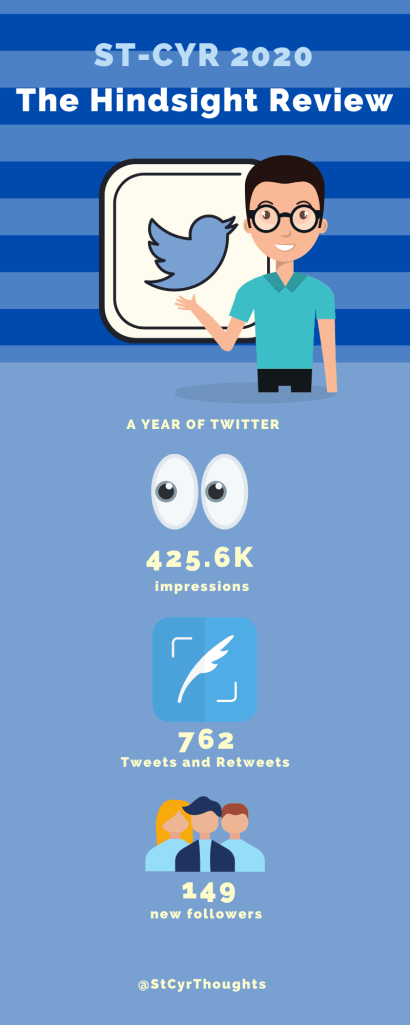 ST-CYR 2020

The Hindsight Review

A YEAR OF TWITTER

425.6K
impressions

762
Tweets and Retweets

149
new followers

@StCyrThoughts