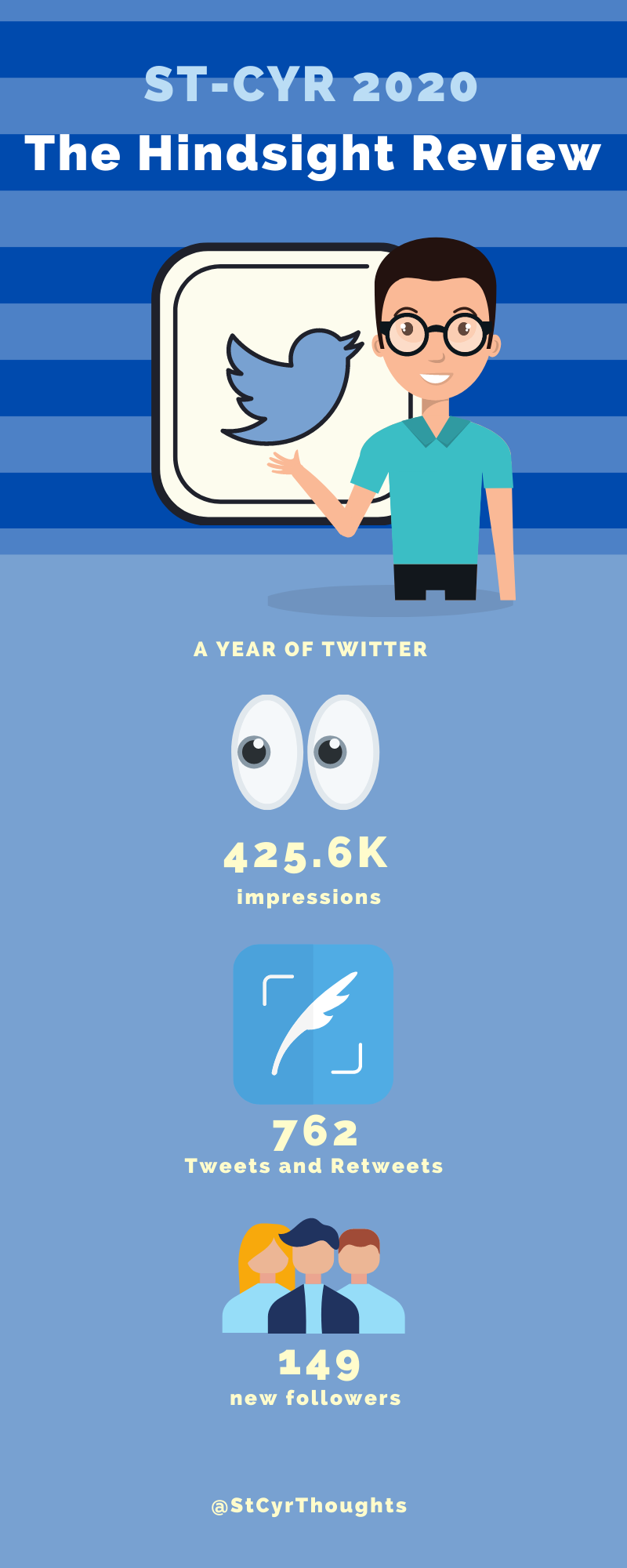 ST-CYR 2020
The Hindsight Review

A YEAR OF TWITTER

425.6K
impressions

762
Tweets and Retweets

149
new followers

@StCyrThoughts